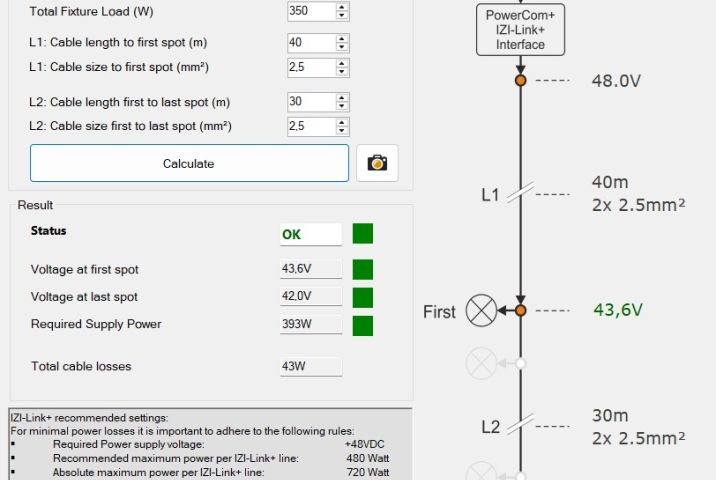 Total Fixture Load (W) 350

L1: Cable length to first spot (m) 40

L1: Cable size to first spot (mm²) 2,5

L2: Cable length first to last spot (m) 30

L2: Cable size first to last spot (mm²) 2,5

Calculate

Result

Status OK

Voltage at first spot 43,6V

Voltage at last spot 42,0V

Required Supply Power 393W

Total cable losses 43W

IZI-Link+ recommended settings:
For minimal power losses it is important to adhere to the following rules:
▪ Required Power supply voltage: +48VDC
▪ Recommended maximum power per IZI-Link+ line: 480 Watt
▪ Absolute maximum power per IZI-Link+ line: 720 Watt

PowerCom+ IZI-Link+ Interface

48.0V

L1

40m
2x 2.5mm²

First

43,6V

L2

30m
2x 2.5mm²